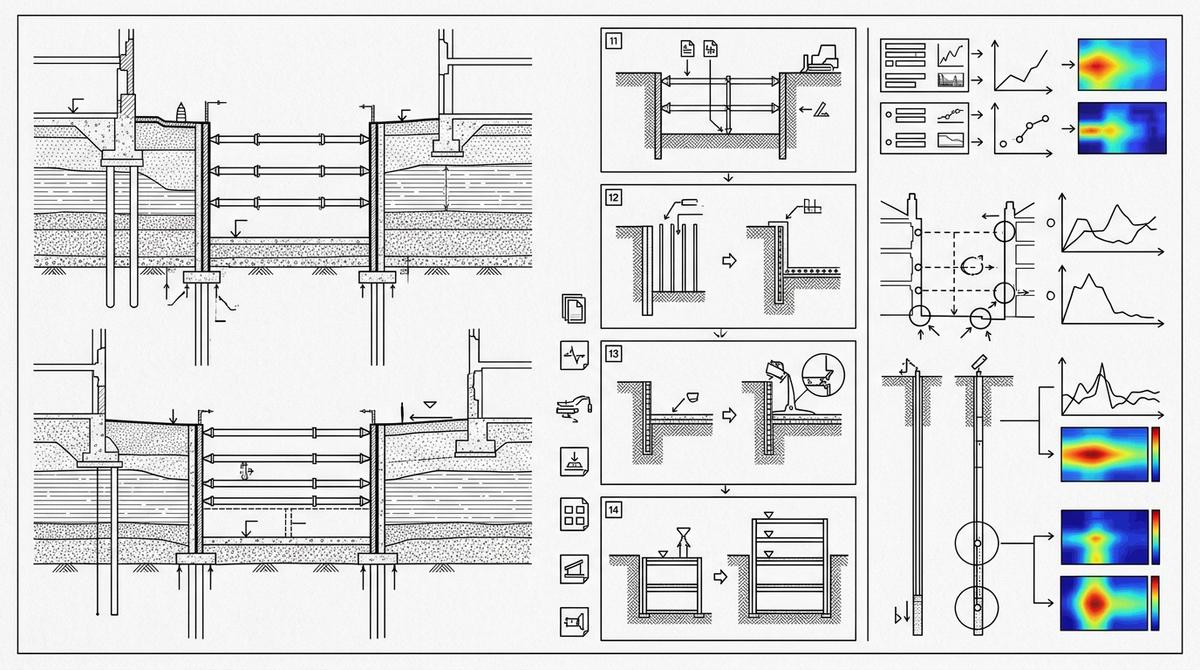 11

12

13

14